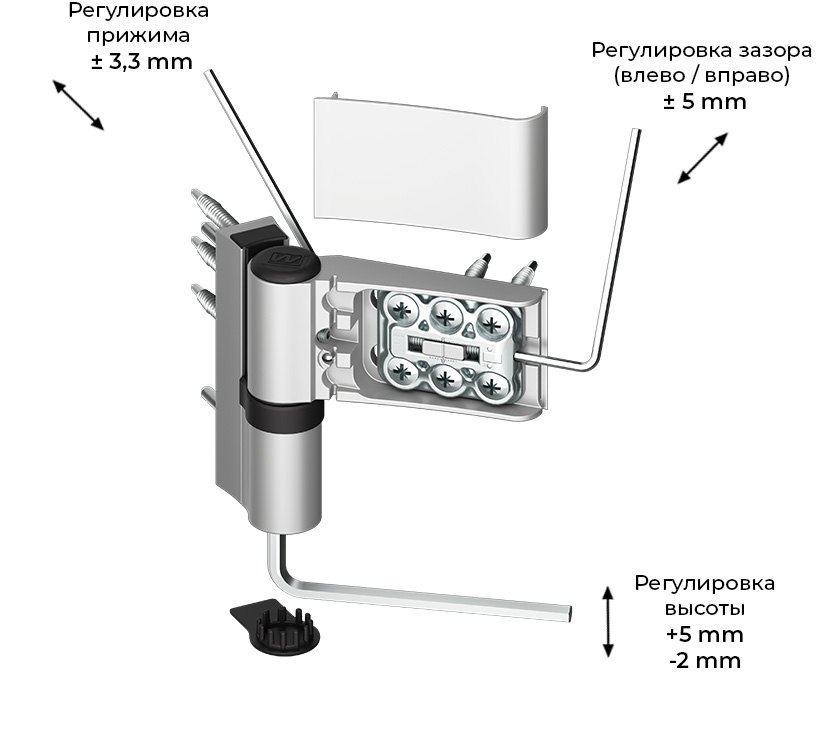 Регулировка прижима
± 3,3 mm

Регулировка зазора (влево / вправо)
± 5 mm

Регулировка высоты
+5 mm
-2 mm